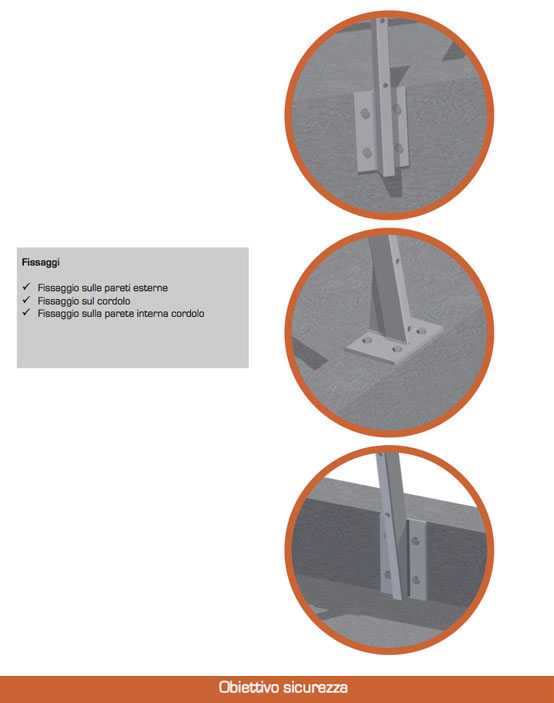 Fissaggi

✓ Fissaggio sulle pareti esterne
✓ Fissaggio sul cordolo
✓ Fissaggio sulla parete interna cordolo

Obiettivo sicurezza