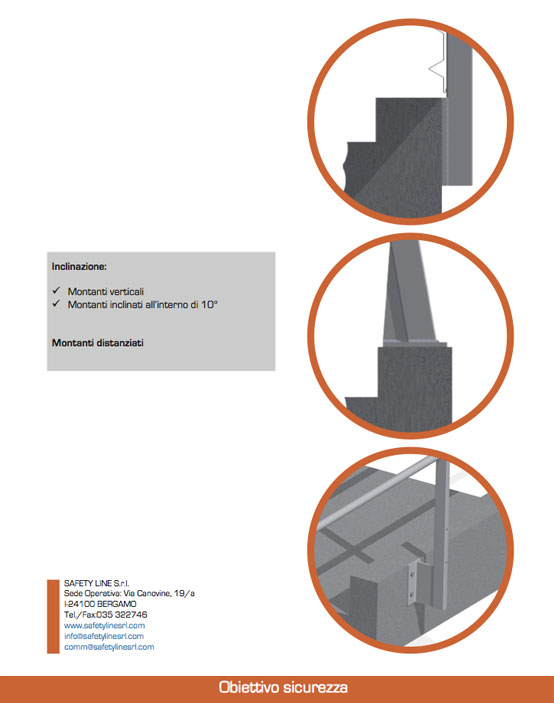 Inclinazione:

✓ Montanti verticali
✓ Montanti inclinati all'interno di 10°

Montanti distanziati

SAFETY LINE S.r.l.
Sede Operativa: Via Canovine, 19/a
I-24100 BERGAMO
Tel./Fax:035 322746
www.safetylinesrl.com
info@safetylinesrl.com
comm@safetylinesrl.com

Obiettivo sicurezza